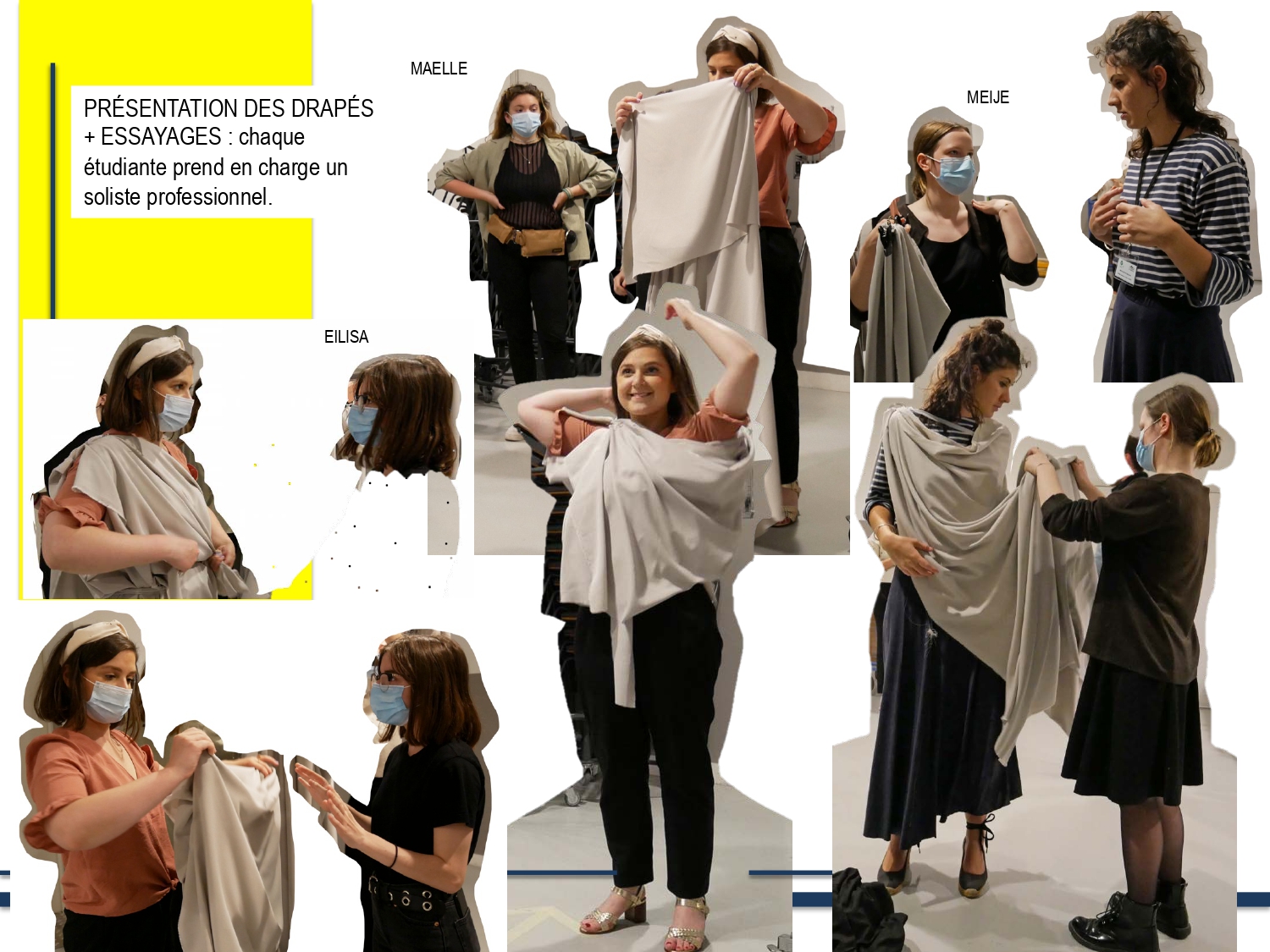 PRÉSENTATION DES DRAPÉS + ESSAYAGES : chaque étudiante prend en charge un soliste professionnel.

MAELLE

MEIJE

EILISA