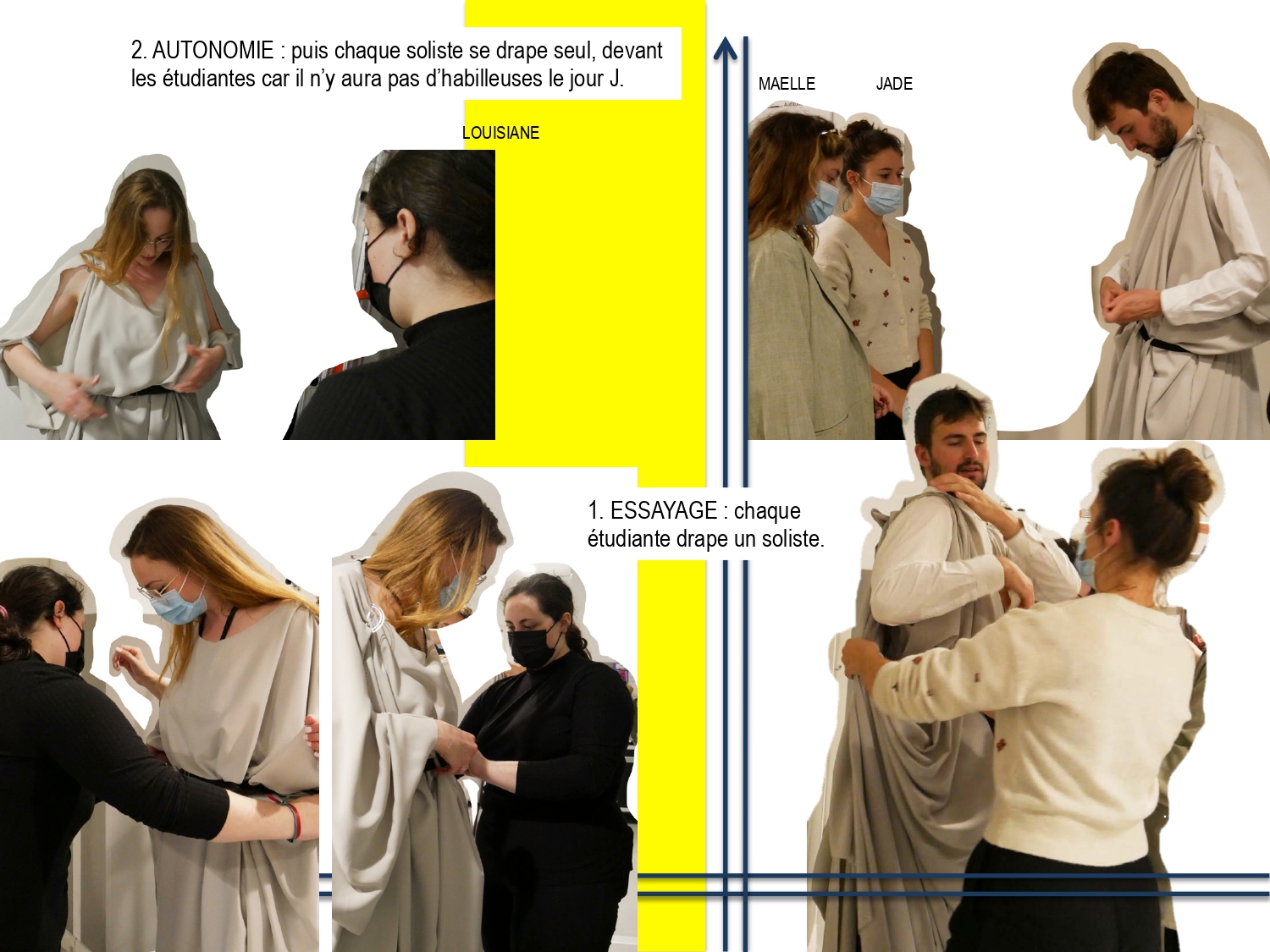 2. AUTONOMIE : puis chaque soliste se drape seul, devant les étudiantes car il n'y aura pas d'habilleuses le jour J.

LOUISIANE

MAELLE

JADE

1. ESSAYAGE : chaque étudiante drape un soliste.