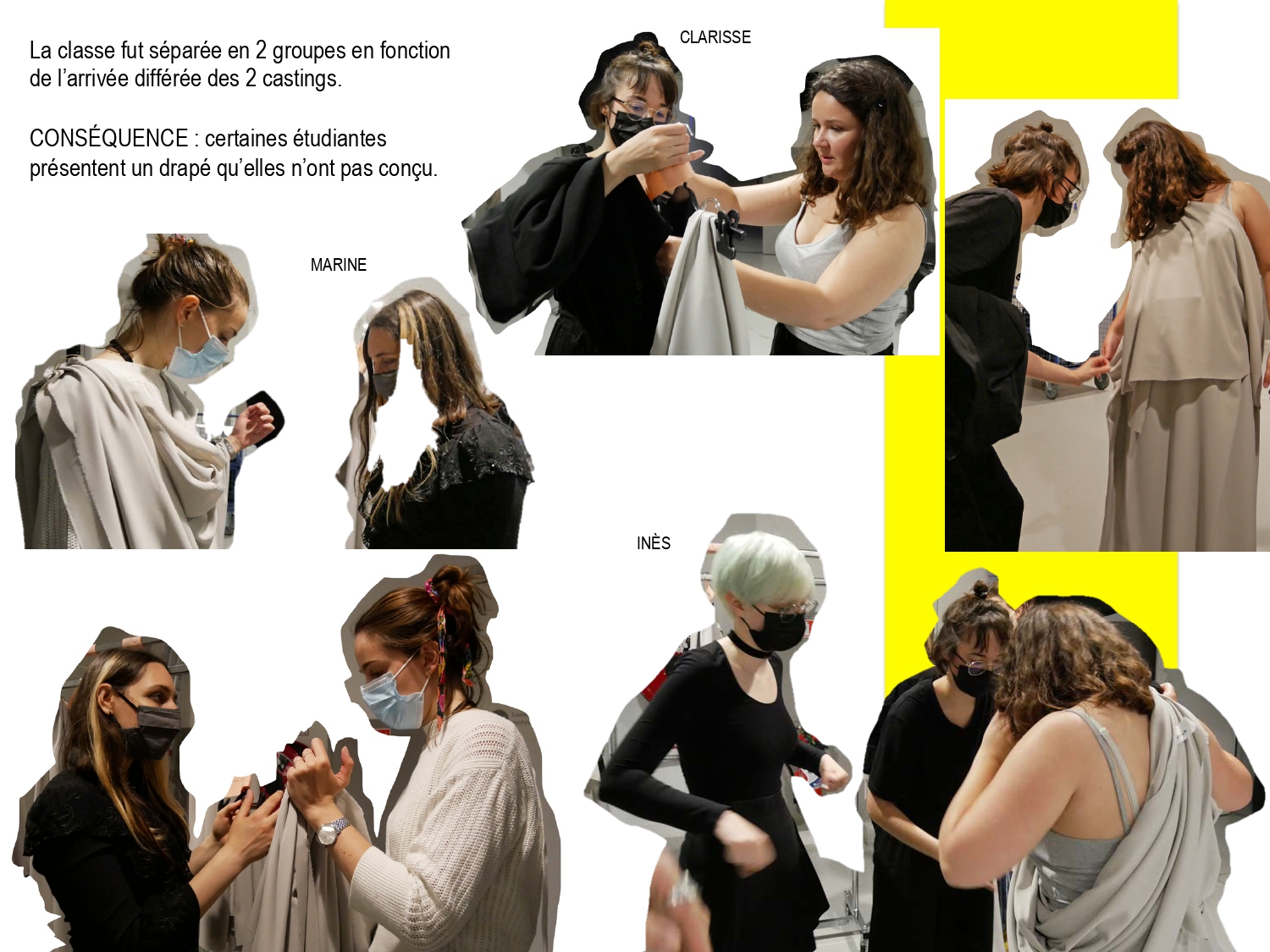 La classe fut séparée en 2 groupes en fonction de l'arrivée différée des 2 castings.

CONSÉQUENCE : certaines étudiantes présentent un drapé qu'elles n'ont pas conçu.

CLARISSE

MARINE

INÈS