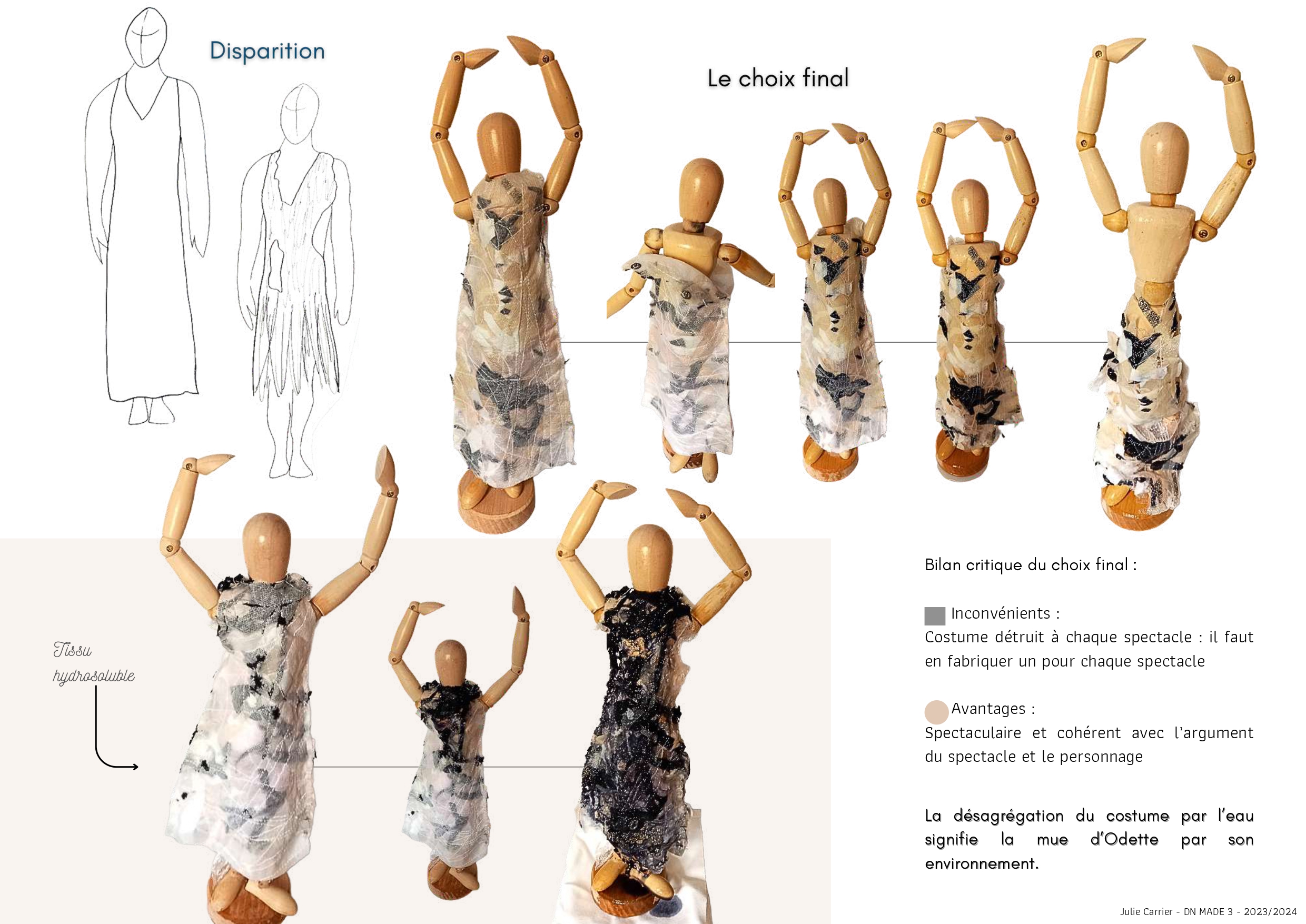 Disparition

Le choix final

Tissu hydrosoluble

Bilan critique du choix final :

Inconvénients :
Costume détruit à chaque spectacle : il faut en fabriquer un pour chaque spectacle

Avantages :
Spectaculaire et cohérent avec l'argument du spectacle et le personnage

La désagrégation du costume par l'eau signifie la mue d'Odette par son environnement.

Julie Carrier - DN MADE 3 - 2023/2024