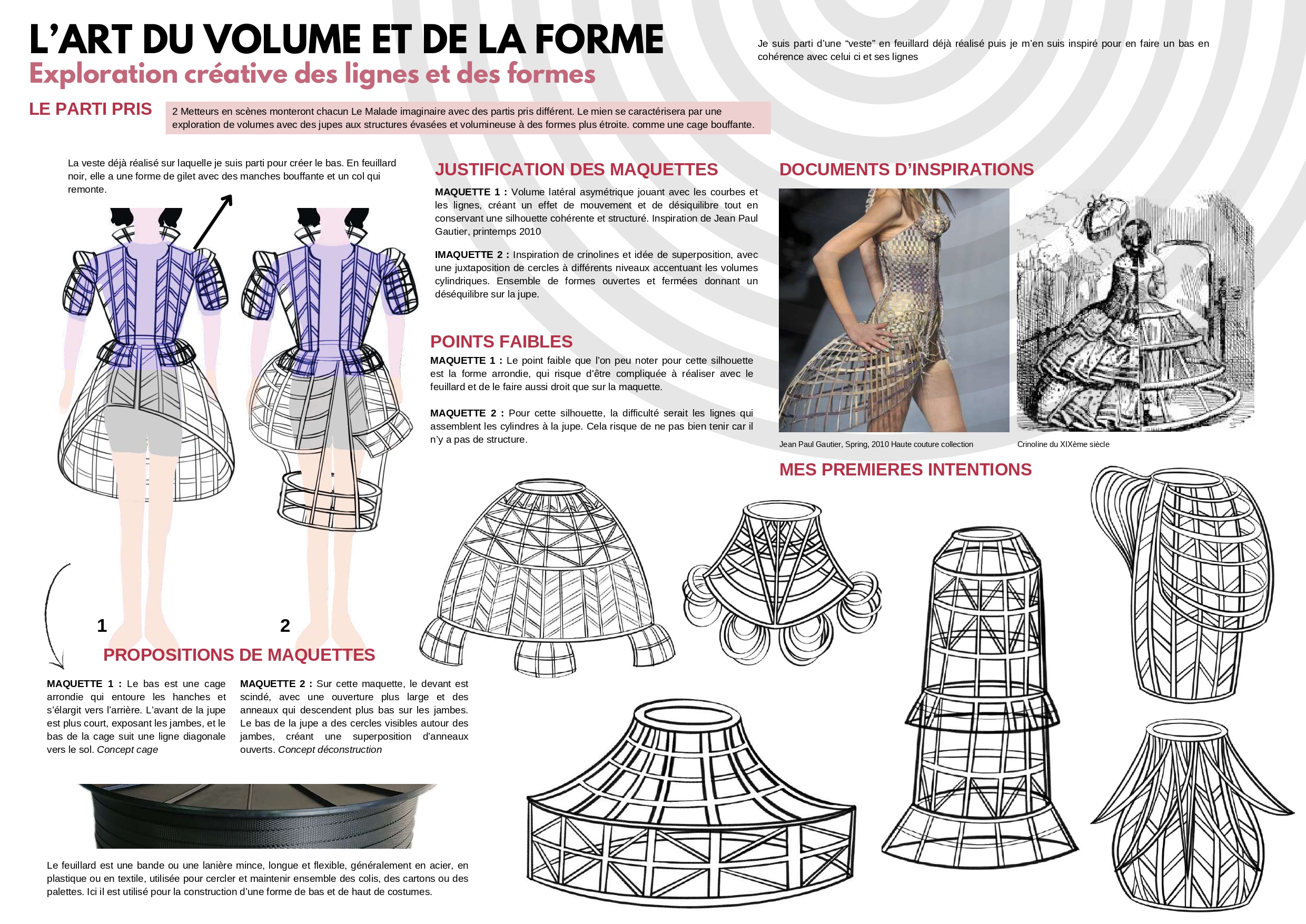 L'ART DU VOLUME ET DE LA FORME
Exploration créative des lignes et des formes

Je suis parti d'une "veste" en feuillard déjà réalisé puis je m'en suis inspiré pour en faire un bas en cohérence avec celui ci et ses lignes

LE PARTI PRIS

2 Metteurs en scènes monteront chacun Le Malade imaginaire avec des partis pris différent. Le mien se caractérisera par une exploration de volumes avec des jupes aux structures évasées et volumineuse à des formes plus étroite. comme une cage bouffante.

La veste déjà réalisé sur laquelle je suis parti pour créer le bas. En feuillard noir, elle a une forme de gilet avec des manches bouffante et un col qui remonte.

1

2

PROPOSITIONS DE MAQUETTES

MAQUETTE 1 : Le bas est une cage arrondie qui entoure les hanches et s'élargit vers l'arrière. L'avant de la jupe est plus court, exposant les jambes, et le bas de la cage suit une ligne diagonale vers le sol. Concept cage

MAQUETTE 2 : Sur cette maquette, le devant est scindé, avec une ouverture plus large et des anneaux qui descendent plus bas sur les jambes. Le bas de la jupe a des cercles visibles autour des jambes, créant une superposition d'anneaux ouverts. Concept déconstruction

Le feuillard est une bande ou une lanière mince, longue et flexible, généralement en acier, en plastique ou en textile, utilisée pour cercler et maintenir ensemble des colis, des cartons ou des palettes. Ici il est utilisé pour la construction d'une forme de bas et de haut de costumes.

JUSTIFICATION DES MAQUETTES

MAQUETTE 1 : Volume latéral asymétrique jouant avec les courbes et les lignes, créant un effet de mouvement et de désiquilibre tout en conservant une silhouette cohérente et structuré. Inspiration de Jean Paul Gautier, printemps 2010

IMAQUETTE 2 : Inspiration de crinolines et idée de superposition, avec une juxtaposition de cercles à différents niveaux accentuant les volumes cylindriques. Ensemble de formes ouvertes et fermées donnant un déséquilibre sur la jupe.

POINTS FAIBLES

MAQUETTE 1 : Le point faible que l'on peu noter pour cette silhouette est la forme arrondie, qui risque d'être compliquée à réaliser avec le feuillard et de le faire aussi droit que sur la maquette.

MAQUETTE 2 : Pour cette silhouette, la difficulté serait les lignes qui assemblent les cylindres à la jupe. Cela risque de ne pas bien tenir car il n'y a pas de structure.

DOCUMENTS D'INSPIRATIONS

Jean Paul Gautier, Spring, 2010 Haute couture collection

Crinoline du XIXème siècle

MES PREMIERES INTENTIONS